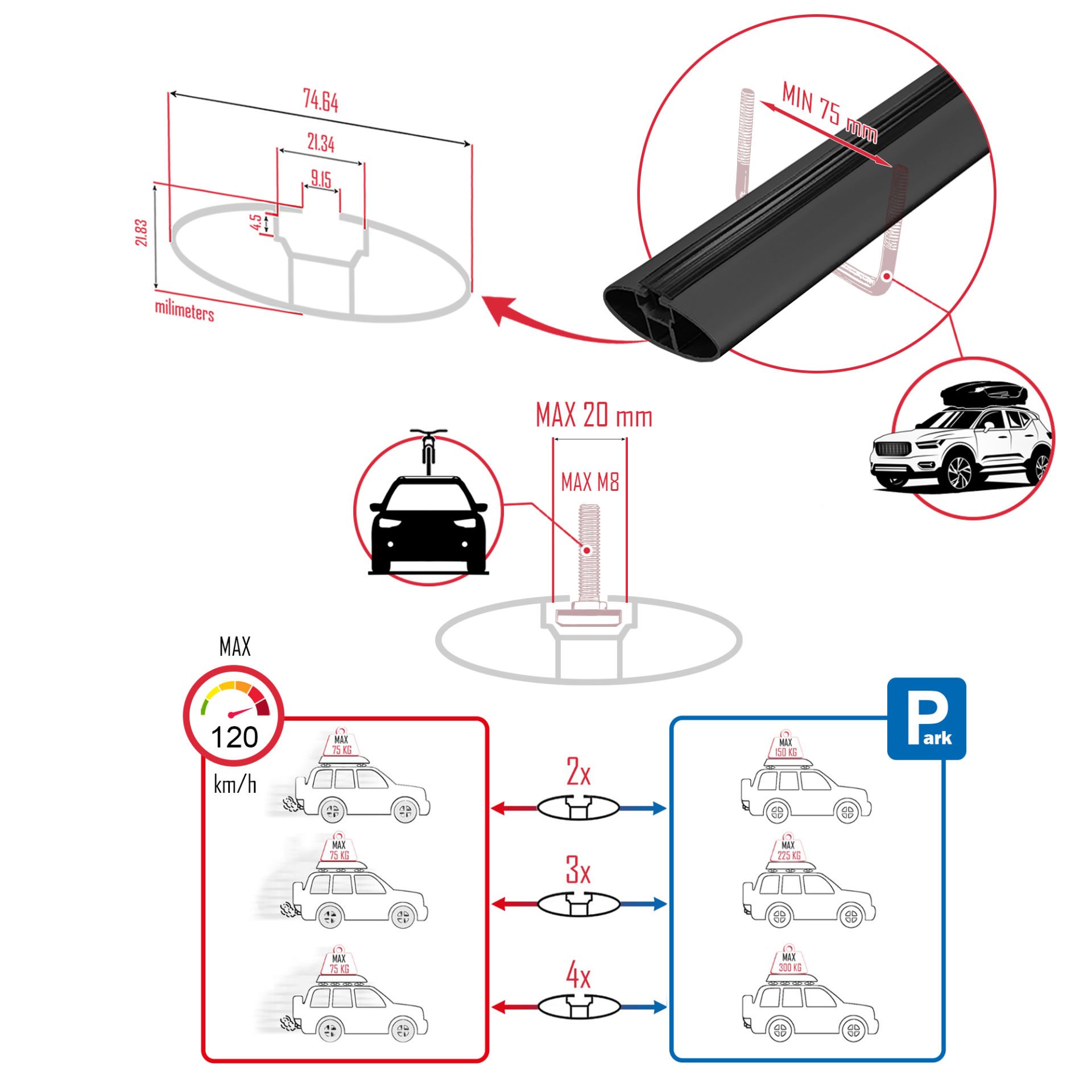 74.64

21.34

9.15

4.5

21.83

milimeters

MIN 75 mm

MAX 20 mm

MAX M8

MAX

120

km/h

MAX 75 KG

MAX 75 KG

MAX 75 KG

2x

3x

4x

Park

MAX 150 KG

MAX 225 KG

MAX 300 KG