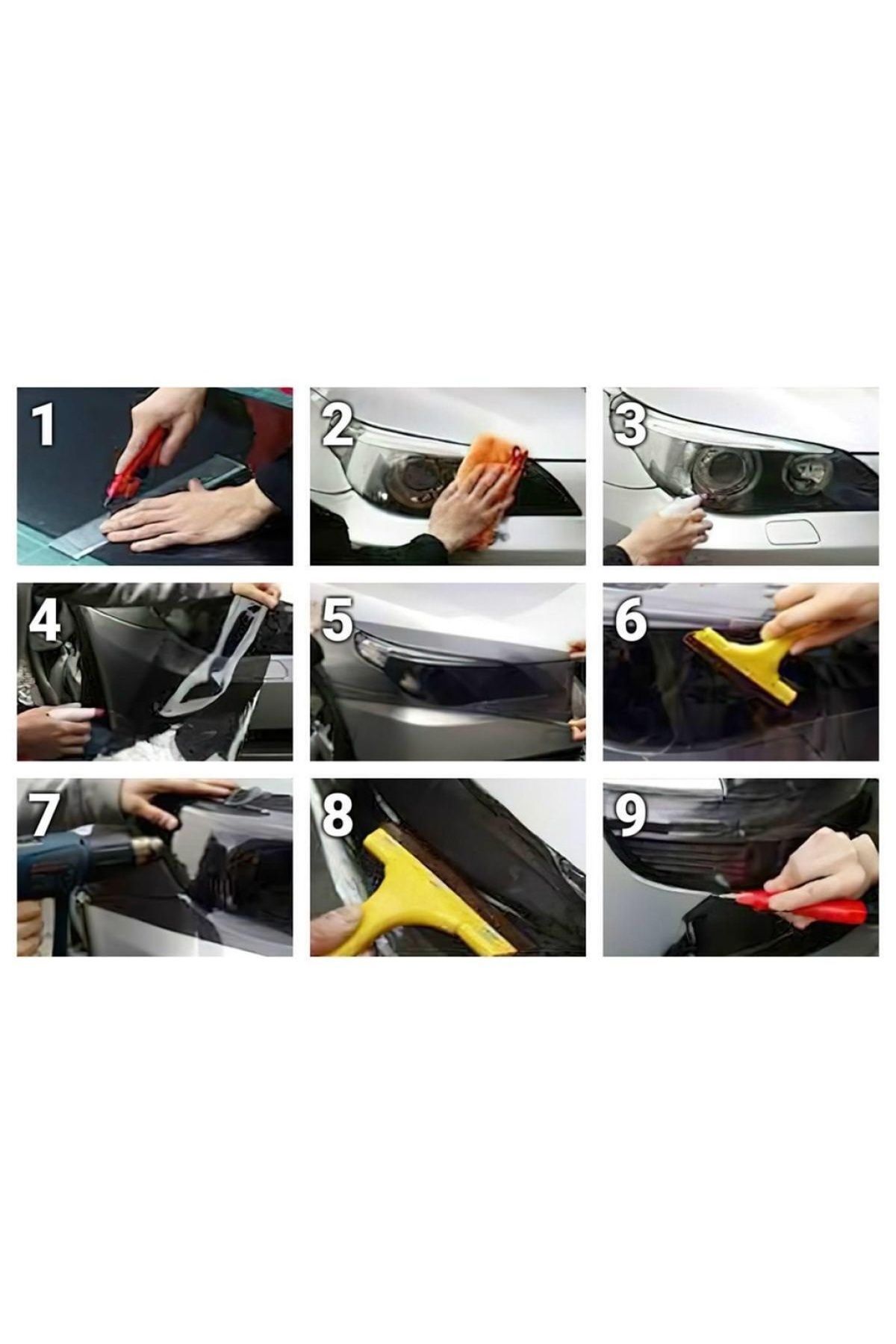 1
2
3
4
5
6
7
8
9