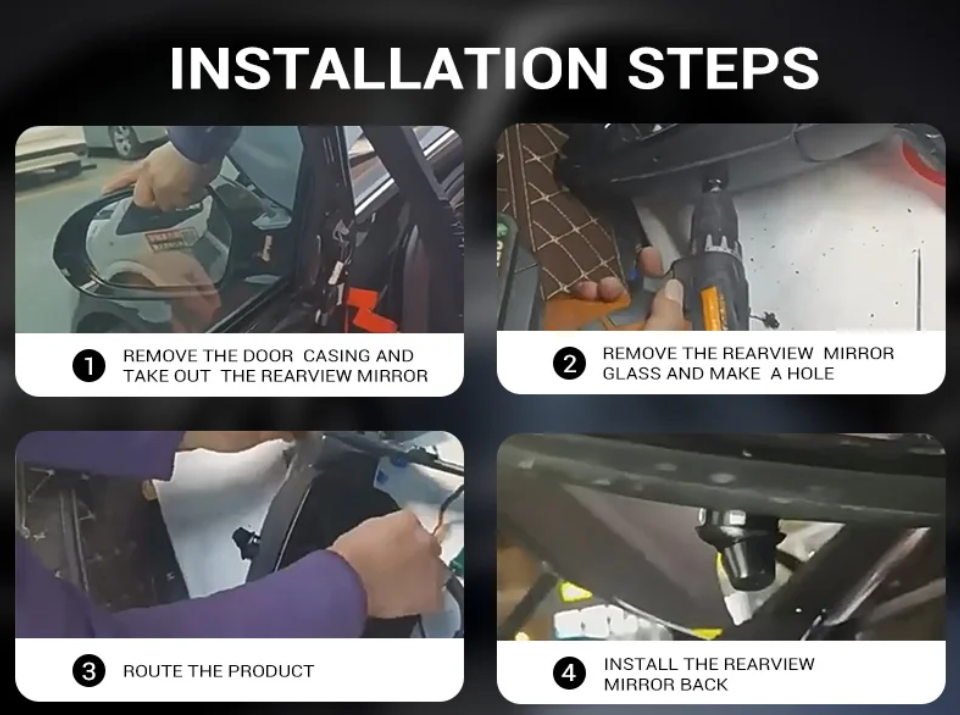 INSTALLATION STEPS

1 REMOVE THE DOOR CASING AND TAKE OUT THE REARVIEW MIRROR

2 REMOVE THE REARVIEW MIRROR GLASS AND MAKE A HOLE

3 ROUTE THE PRODUCT

4 INSTALL THE REARVIEW MIRROR BACK