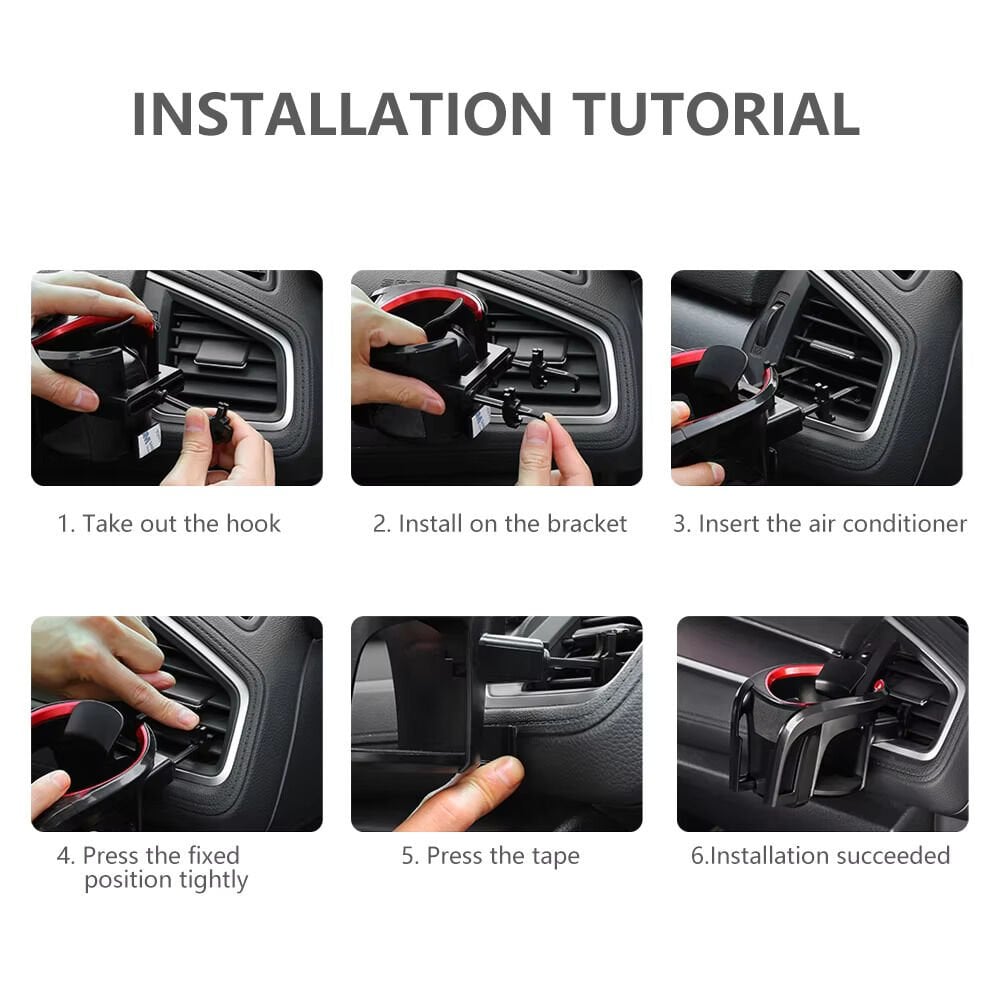 INSTALLATION TUTORIAL

1. Take out the hook

2. Install on the bracket

3. Insert the air conditioner

4. Press the fixed position tightly

5. Press the tape

6.Installation succeeded