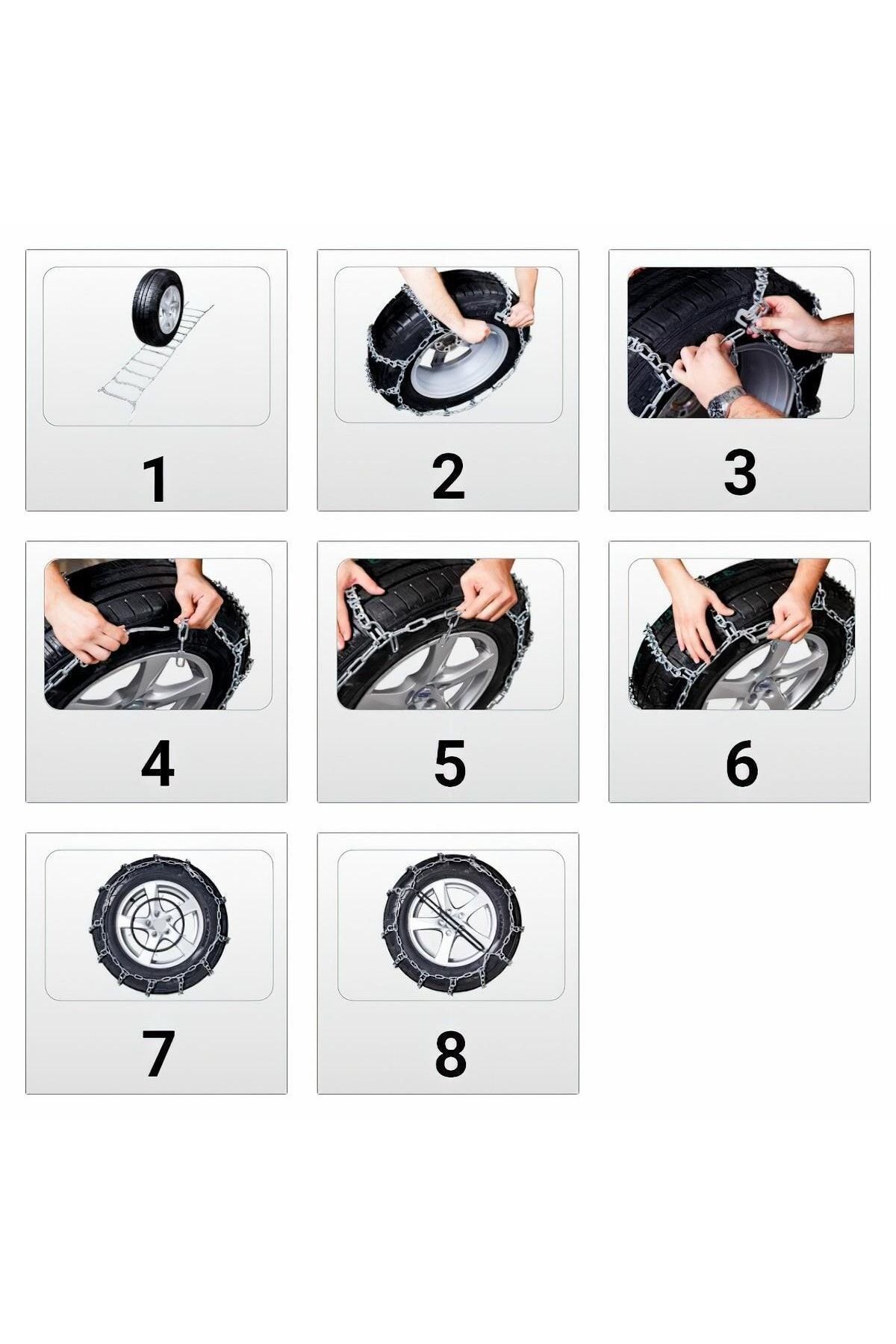 1

2

3

4

5

6

7

8