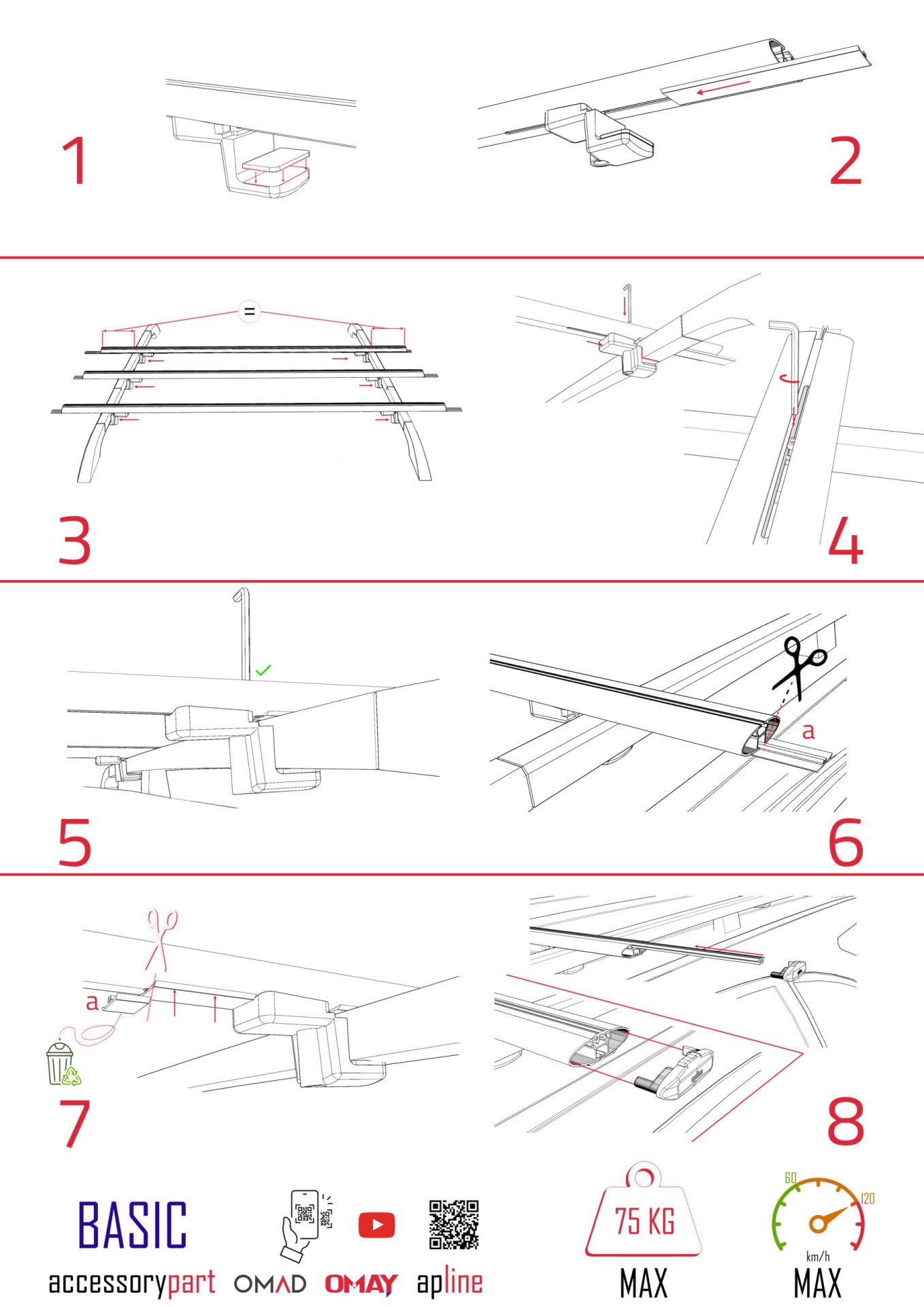 1

2

=

3

4

5

a

6

a

7

8

BASIC

accessorypart OMAD OMAY apline

75 KG

MAX

60

120

km/h

MAX