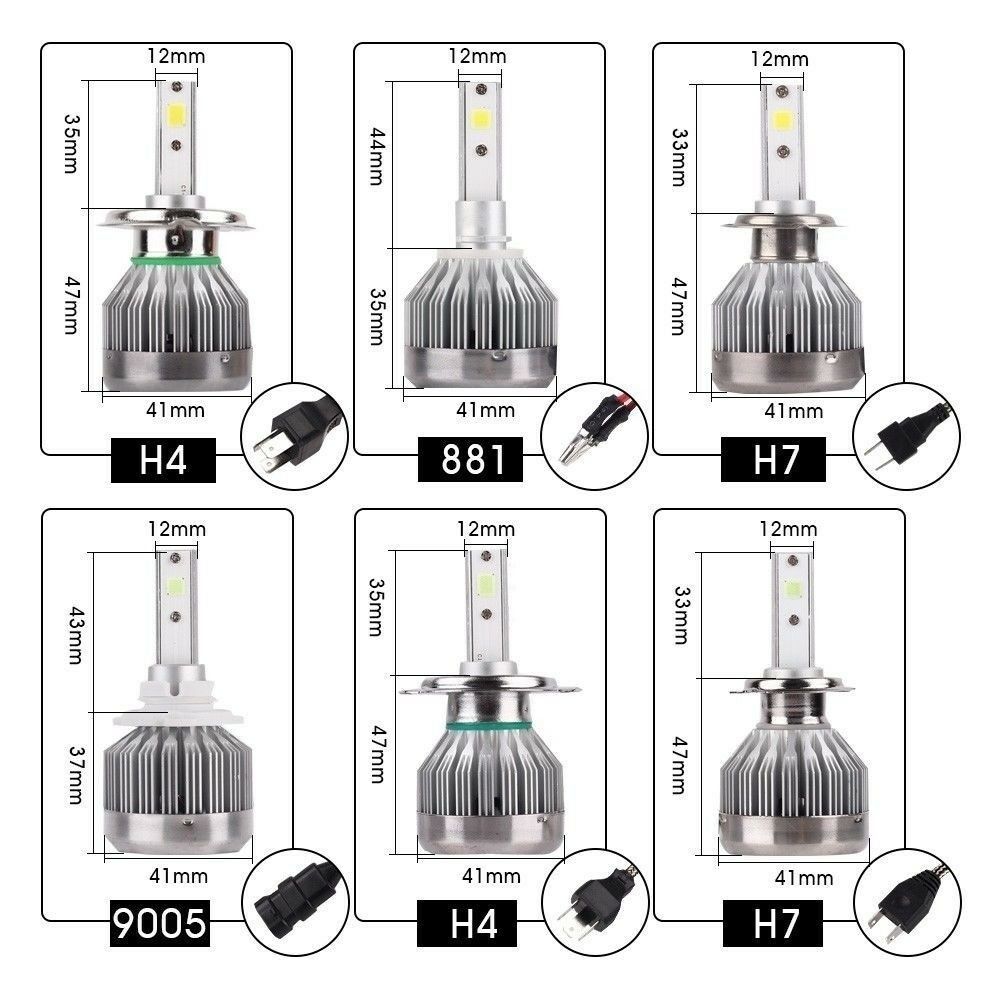 12mm
35mm
47mm
41mm
H4

12mm
44mm
35mm
41mm
881

12mm
33mm
47mm
41mm
H7

12mm
43mm
37mm
41mm
9005

12mm
35mm
47mm
41mm
H4

12mm
33mm
47mm
41mm
H7