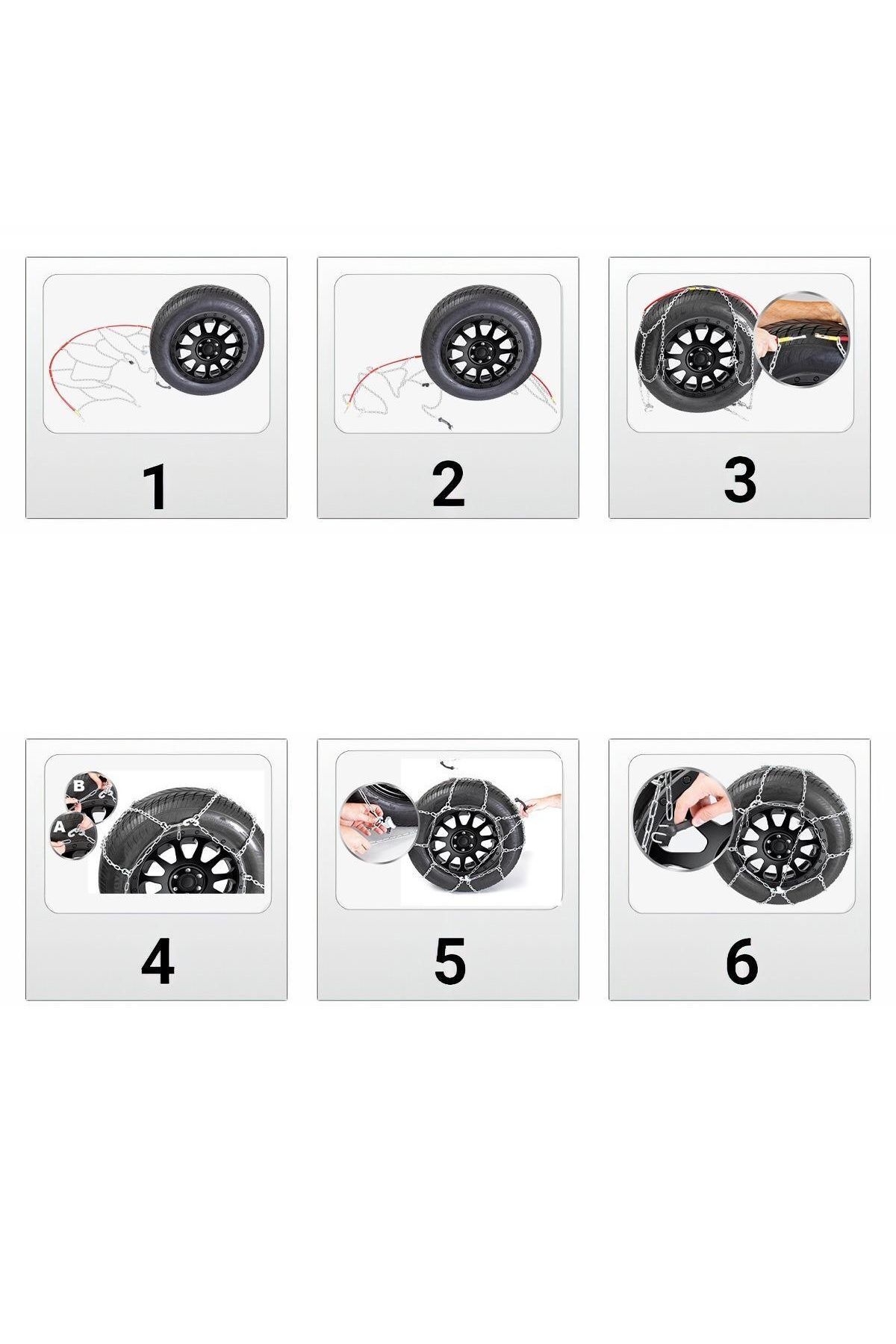 1

2

3

B

A

4

5

6