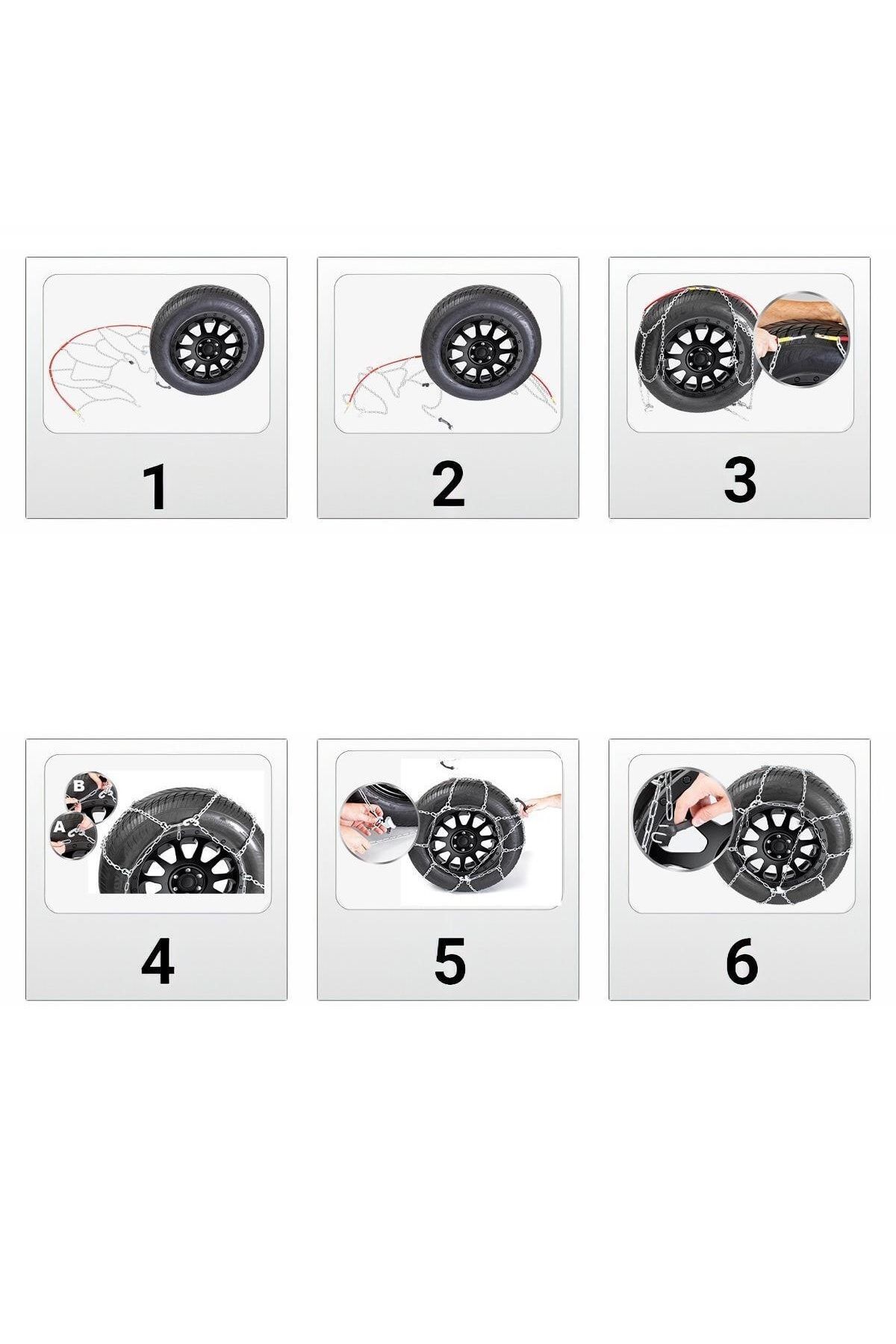 1

2

3

B
A

4

5

6