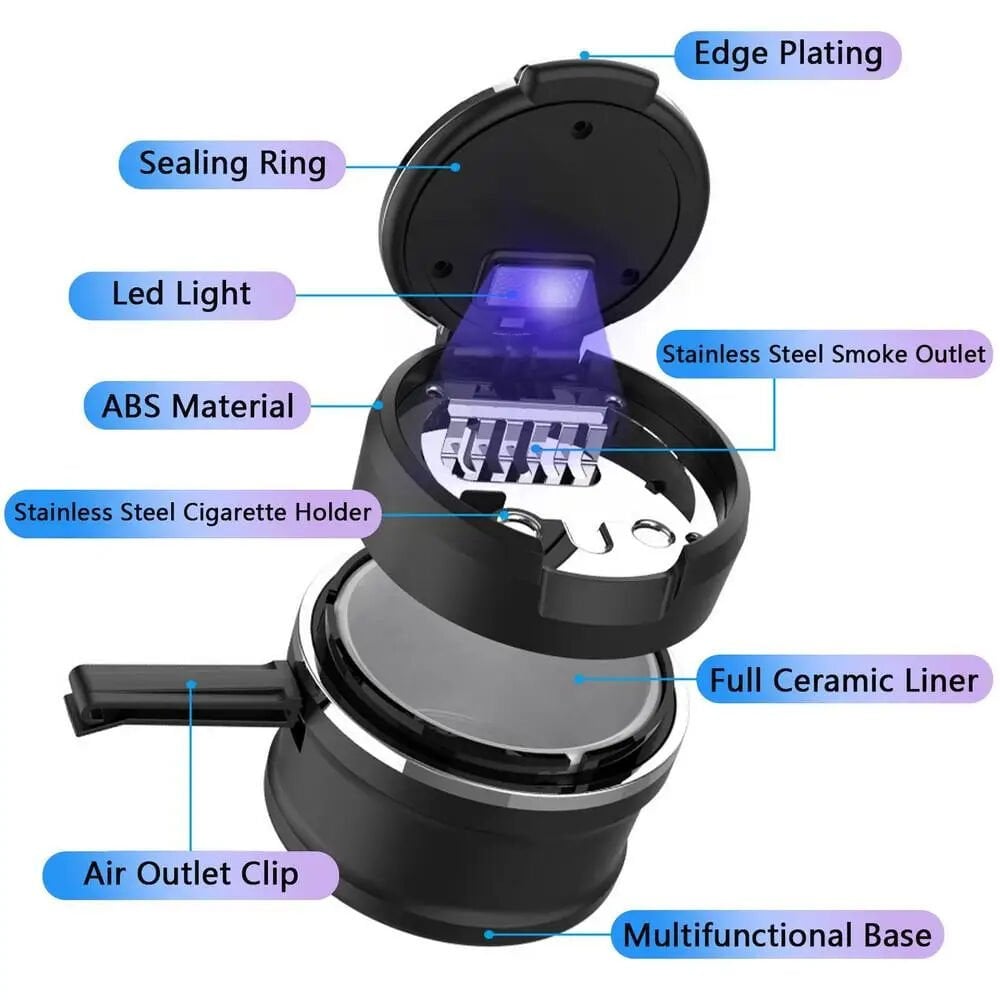 Edge Plating

Sealing Ring

Led Light

Stainless Steel Smoke Outlet

ABS Material

Stainless Steel Cigarette Holder

Full Ceramic Liner

Air Outlet Clip

Multifunctional Base