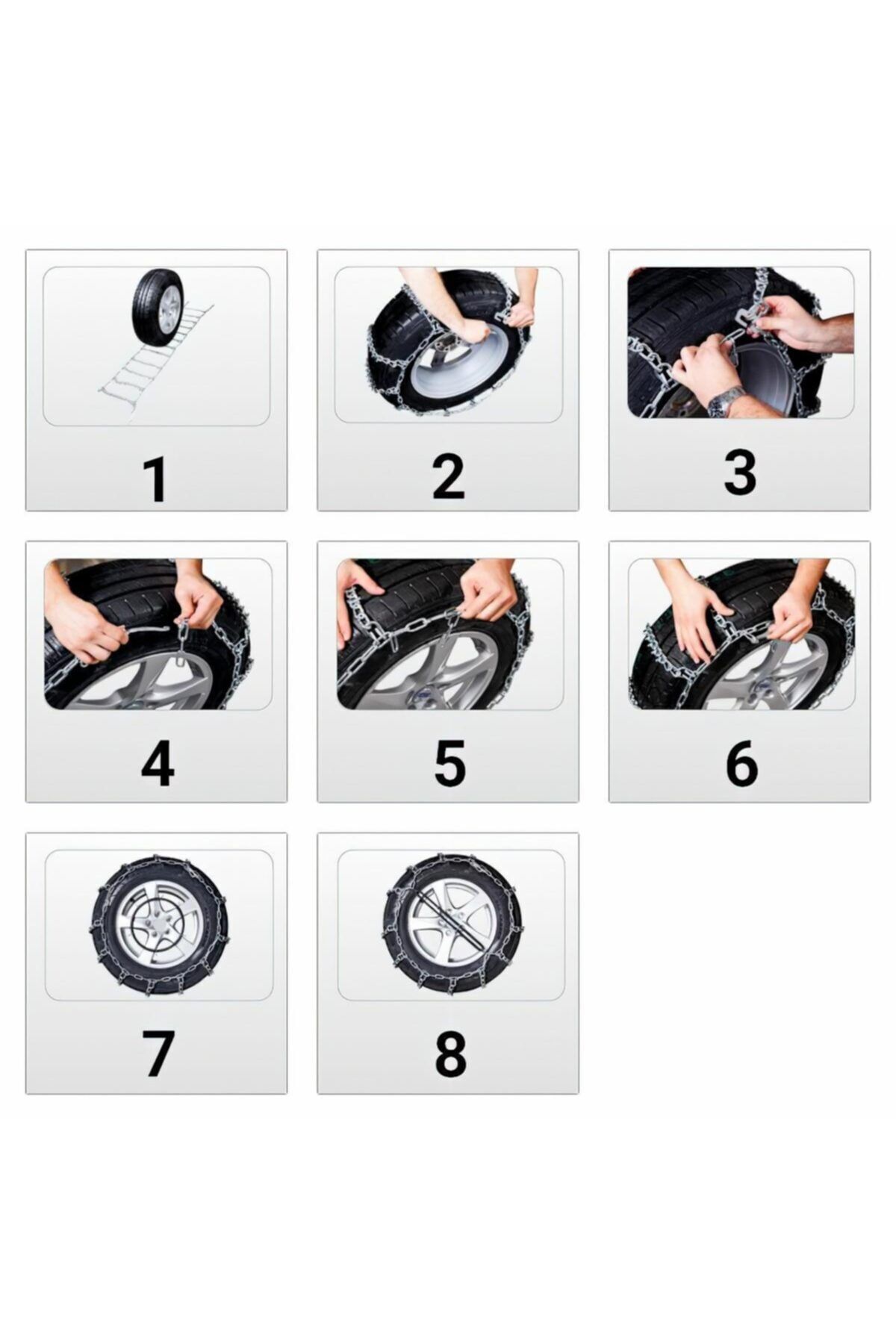 1

2

3

4

5

6

7

8