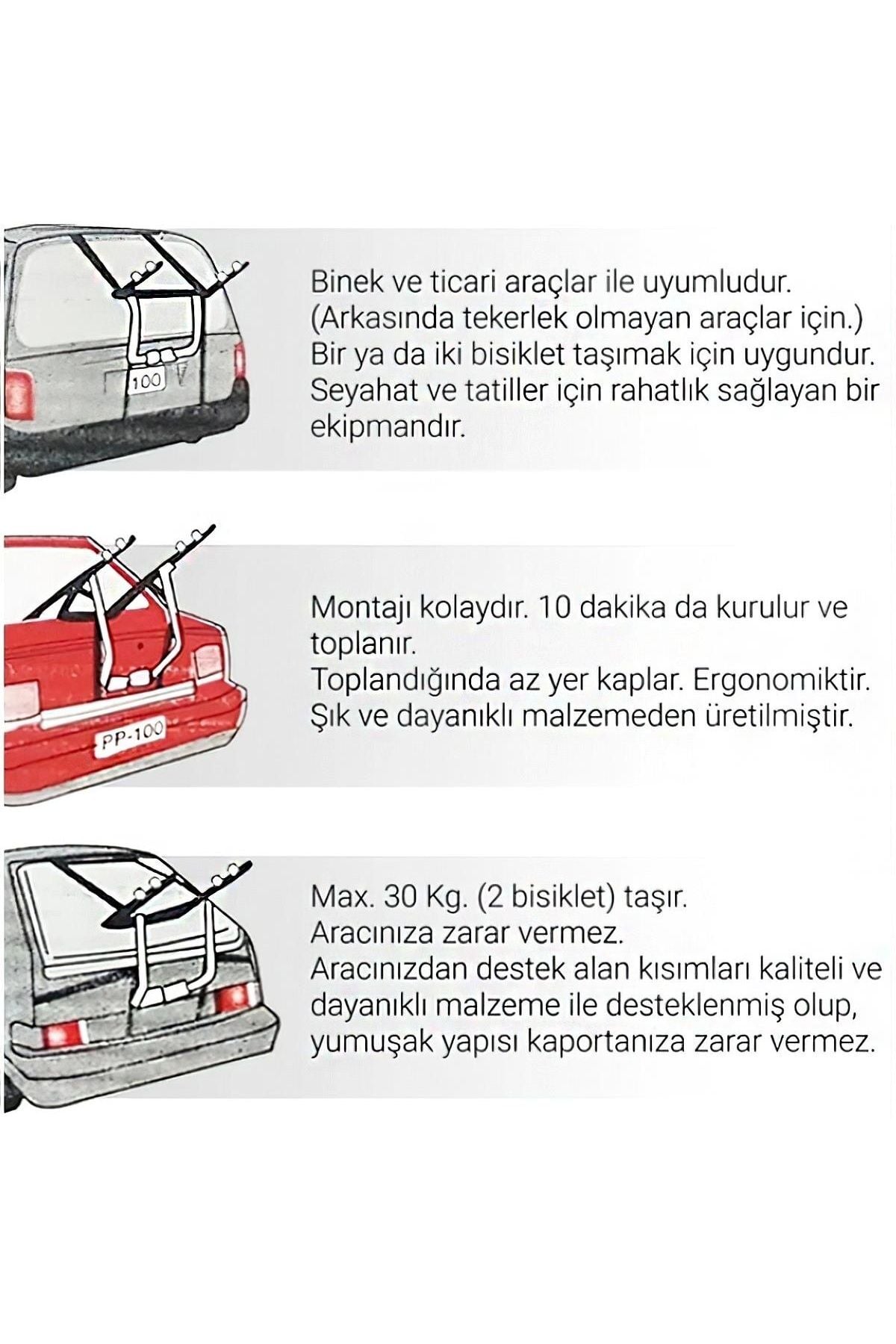 100

Binek ve ticari araçlar ile uyumludur. (Arkasında tekerlek olmayan araçlar için.) Bir ya da iki bisiklet taşımak için uygundur. Seyahat ve tatiller için rahatlık sağlayan bir ekipmandır.

PP-100

Montajı kolaydır. 10 dakika da kurulur ve toplanır.
Toplandığında az yer kaplar. Ergonomiktir.
Şık ve dayanıklı malzemeden üretilmiştir.

Max. 30 Kg. (2 bisiklet) taşır.
Aracınıza zarar vermez.
Aracınızdan destek alan kısımları kaliteli ve dayanıklı malzeme ile desteklenmiş olup, yumuşak yapısı kaportanıza zarar vermez.