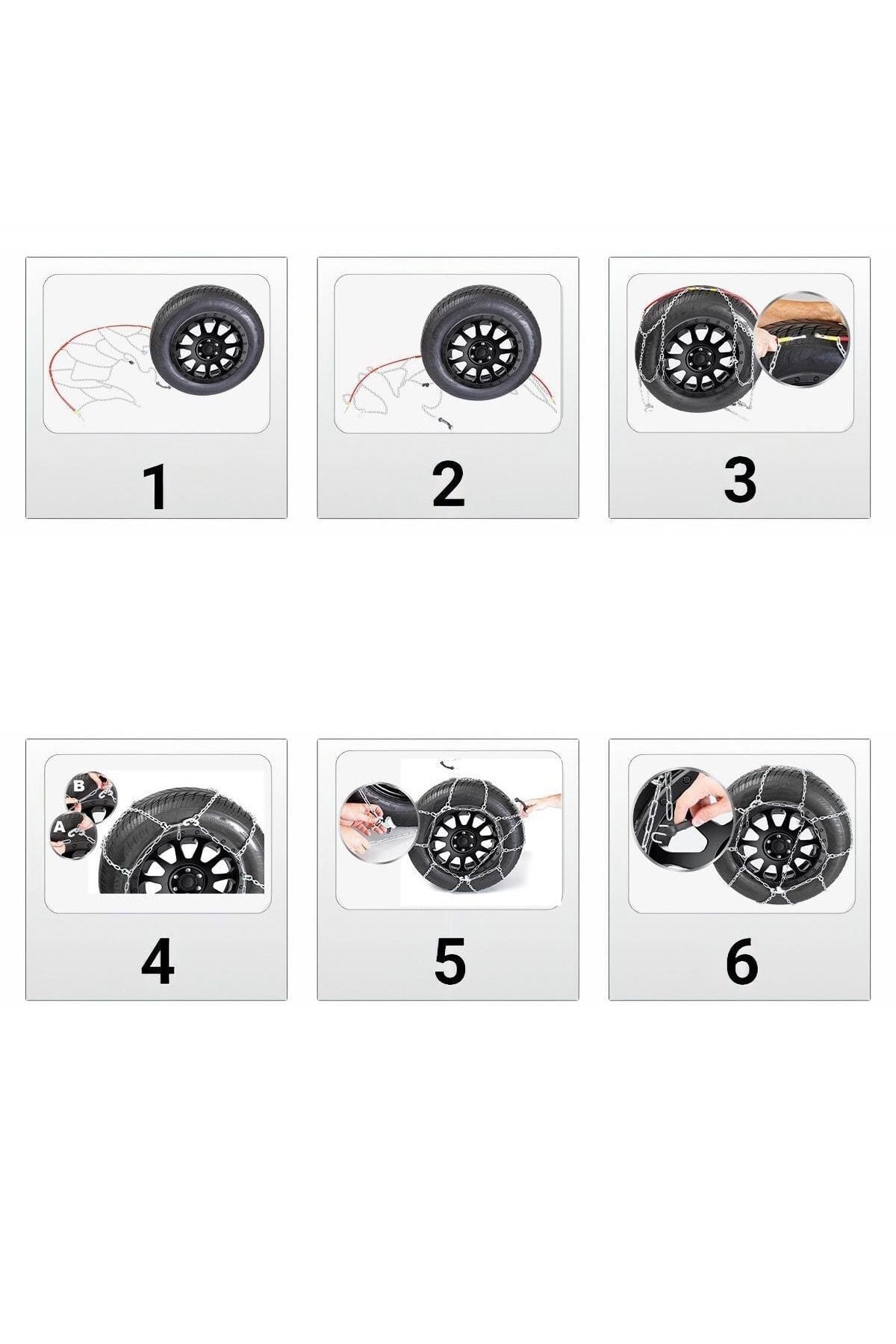 1

2

3

B
A

4

5

6