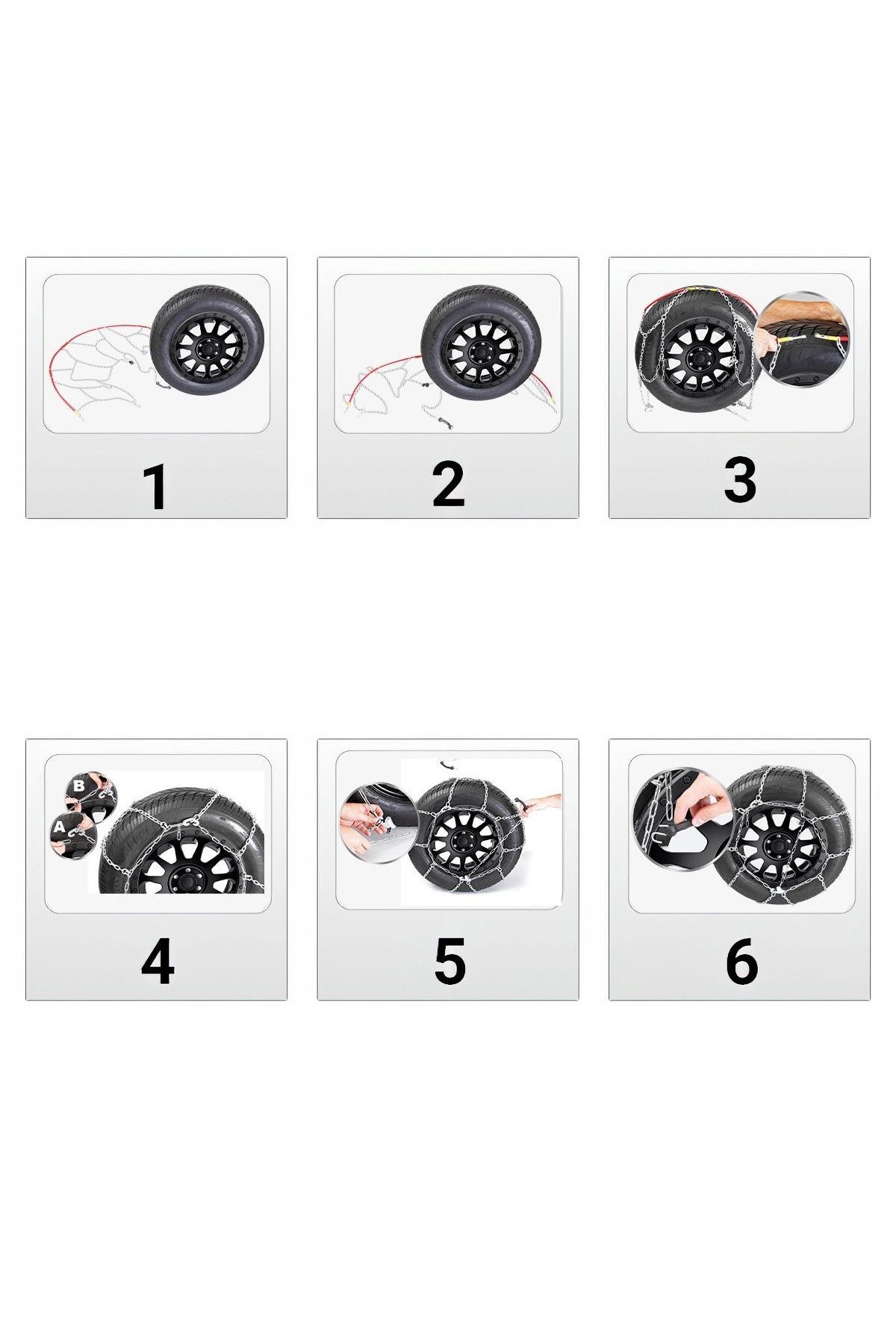 1

2

3

B
A

4

5

6