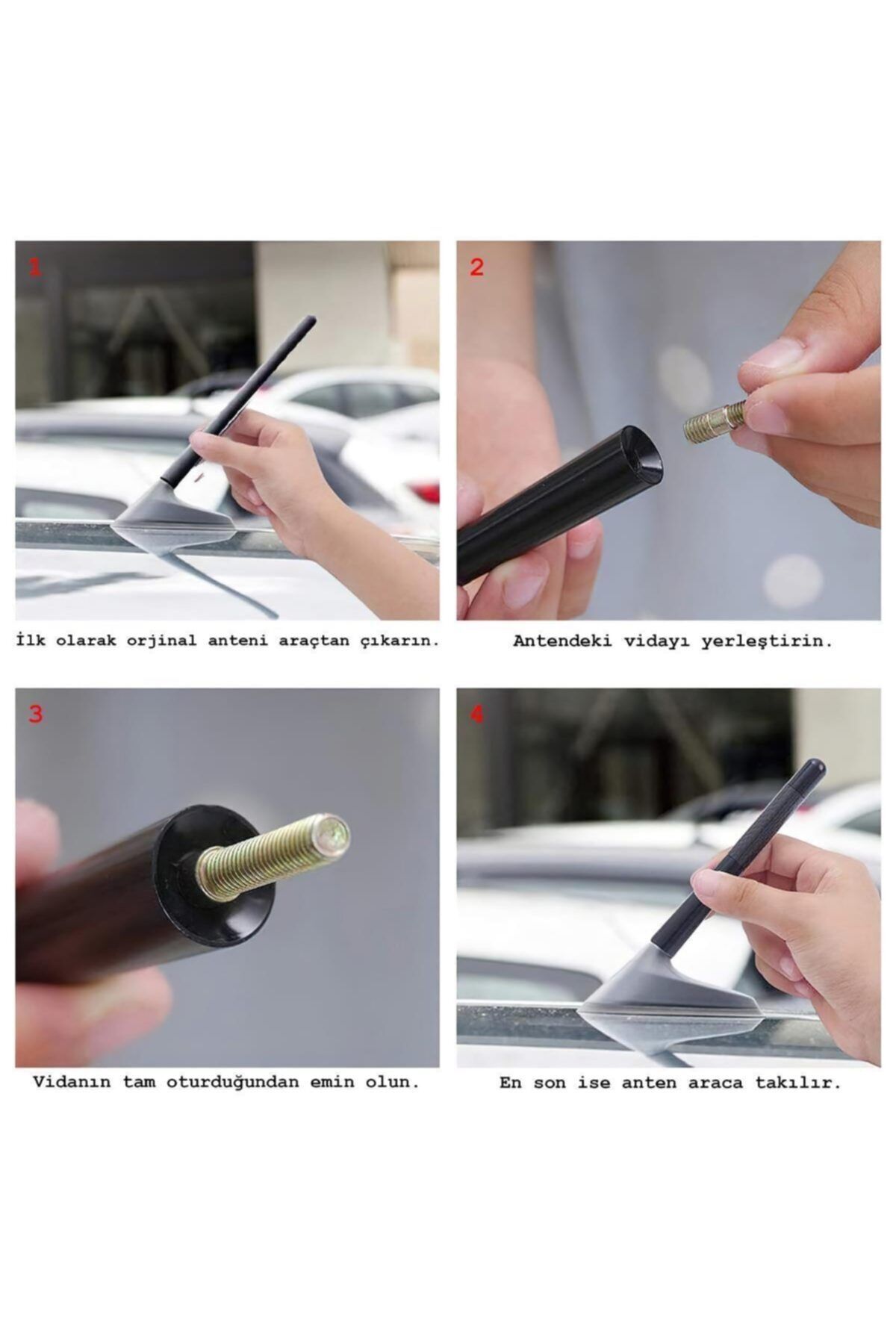 1

İlk olarak orjinal anteni araçtan çıkarın.

2

Antendeki vidayı yerleştirin.

3

Vidanın tam oturduğundan emin olun.

4

En son ise anten araca takılır.