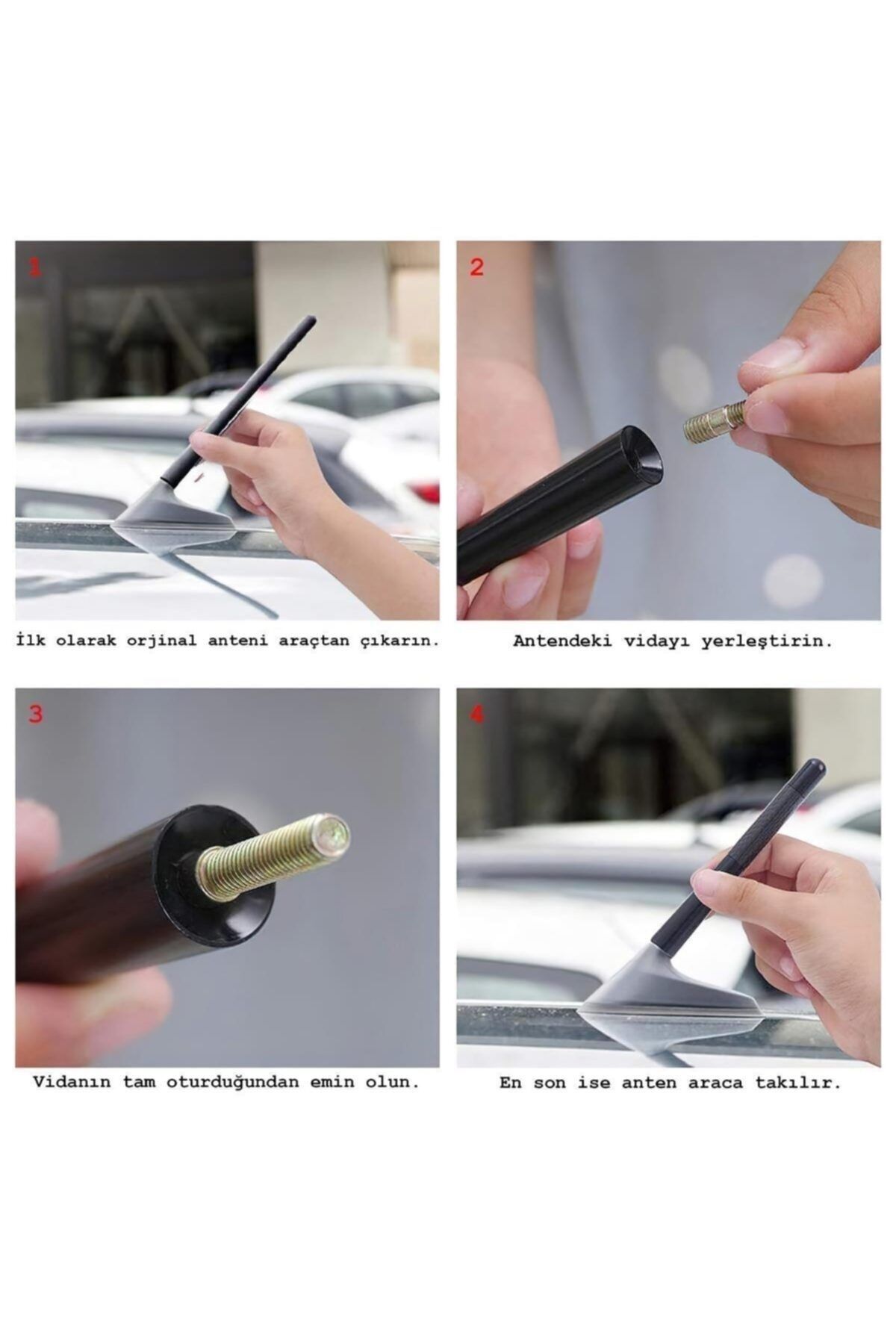 1

İlk olarak orjinal anteni araçtan çıkarın.

2

Antendeki vidayı yerleştirin.

3

Vidanın tam oturduğundan emin olun.

4

En son ise anten araca takılır.