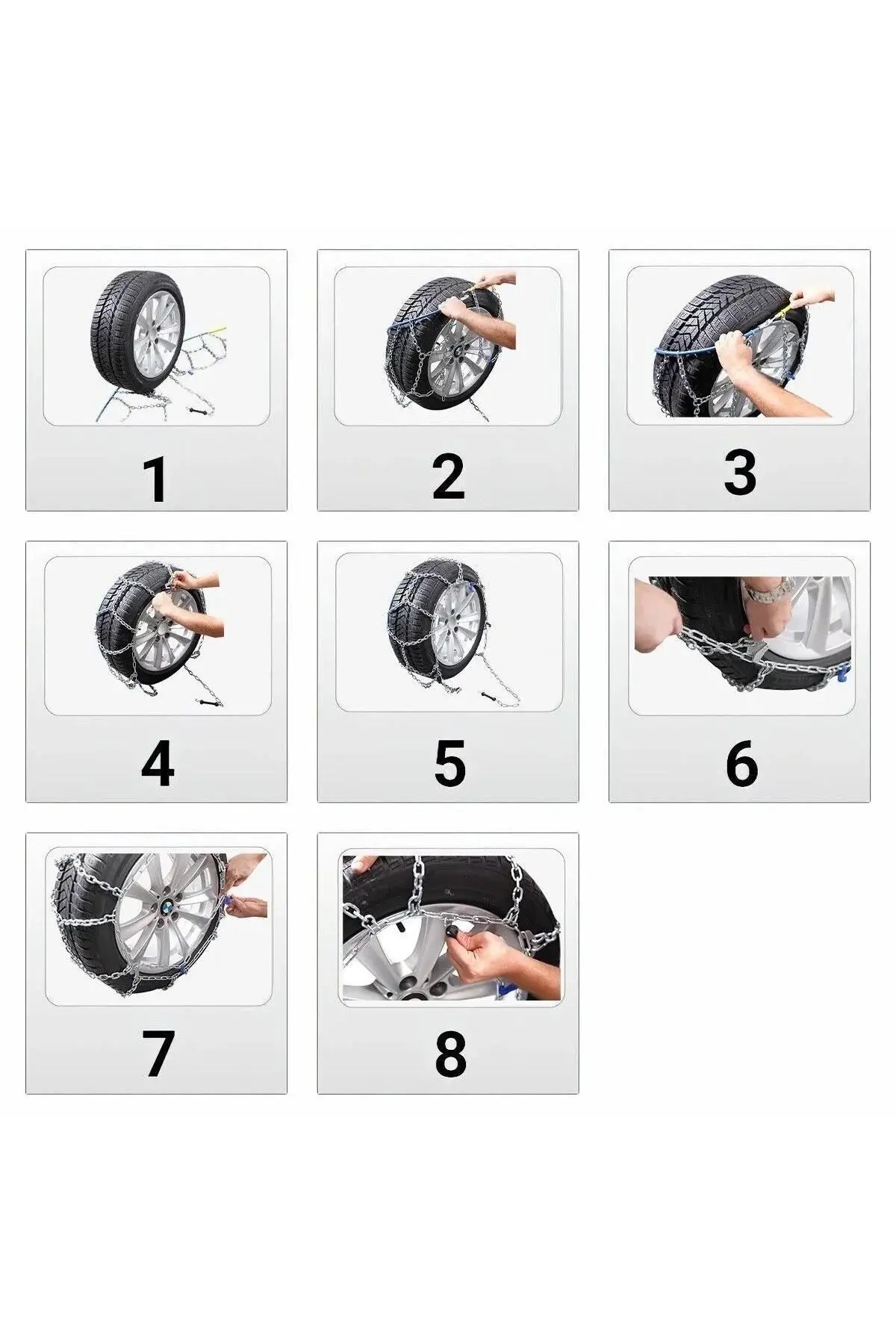 1

2

3

4

5

6

7

8