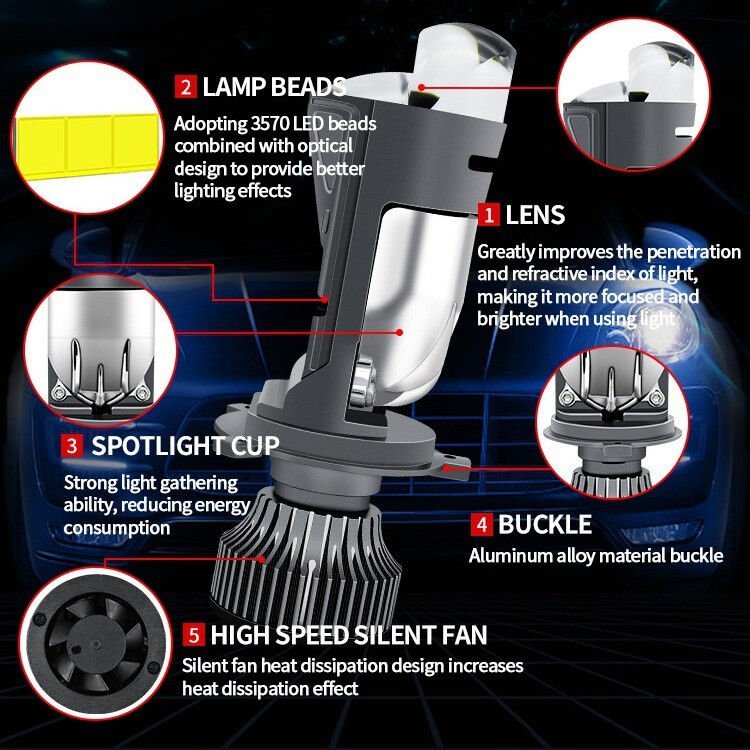 2 LAMP BEADS
Adopting 3570 LED beads combined with optical design to provide better lighting effects

1 LENS
Greatly improves the penetration and refractive index of light, making it more focused and brighter when using light

3 SPOTLIGHT CUP
Strong light gathering ability, reducing energy consumption

4 BUCKLE
Aluminum alloy material buckle

5 HIGH SPEED SILENT FAN
Silent fan heat dissipation design increases heat dissipation effect